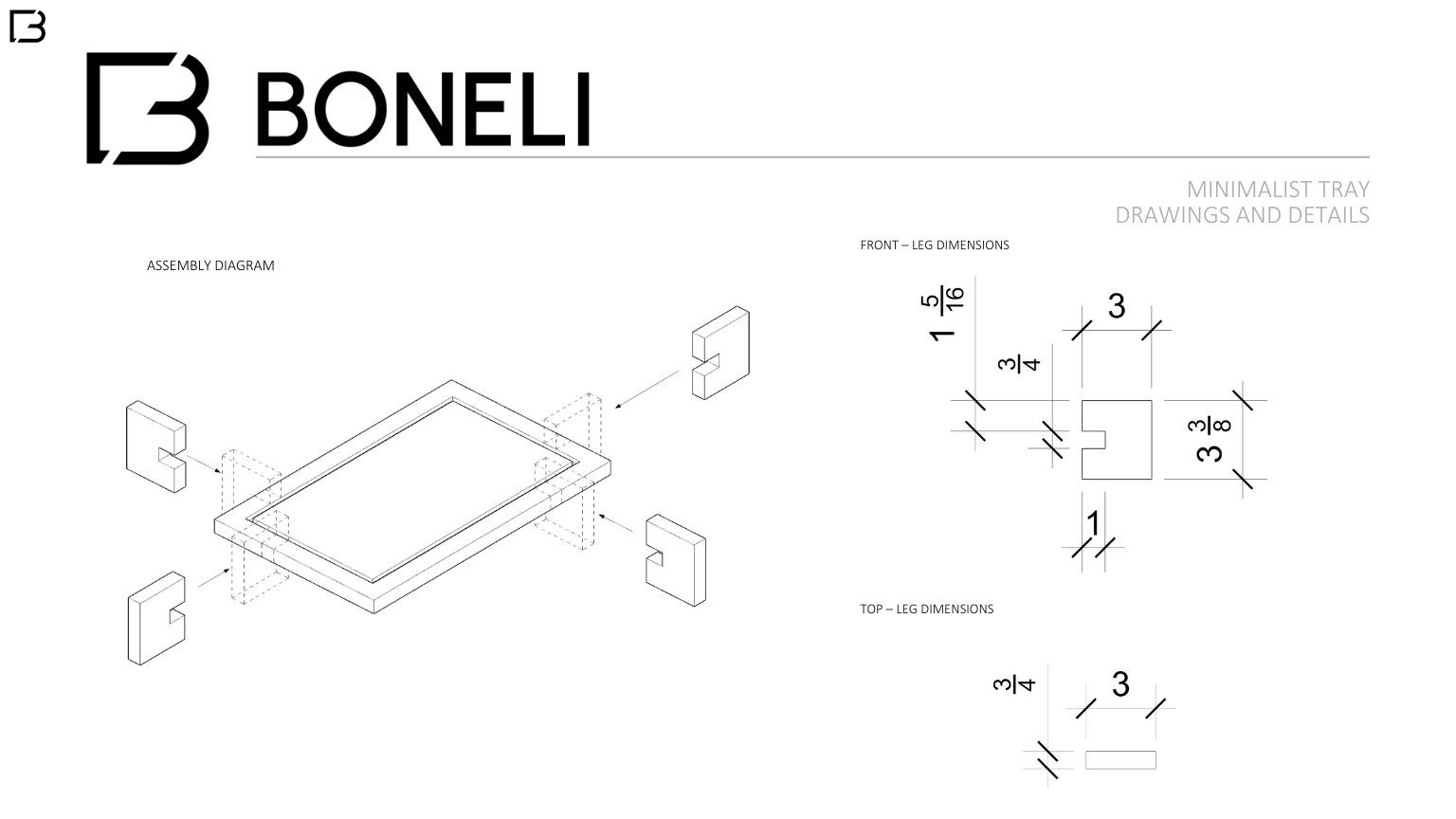 BONELI

MINIMALIST TRAY
DRAWINGS AND DETAILS

ASSEMBLY DIAGRAM

FRONT – LEG DIMENSIONS

$1\frac{5}{16}$

$\frac{3}{4}$

3

$3\frac{3}{8}$

1

TOP – LEG DIMENSIONS

$\frac{3}{4}$

3